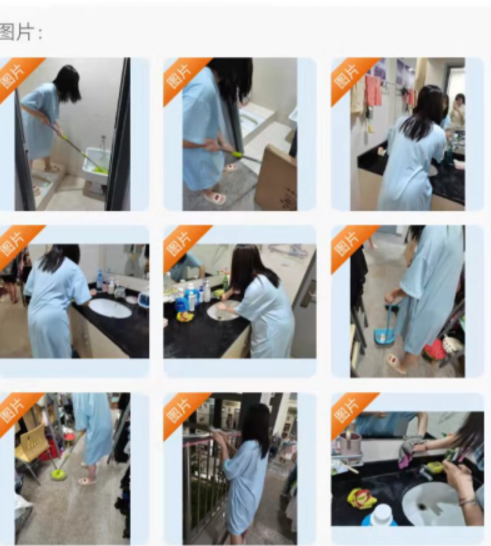 图片:

图片

图片

图片

图片

图片

图片

图片

图片

图片